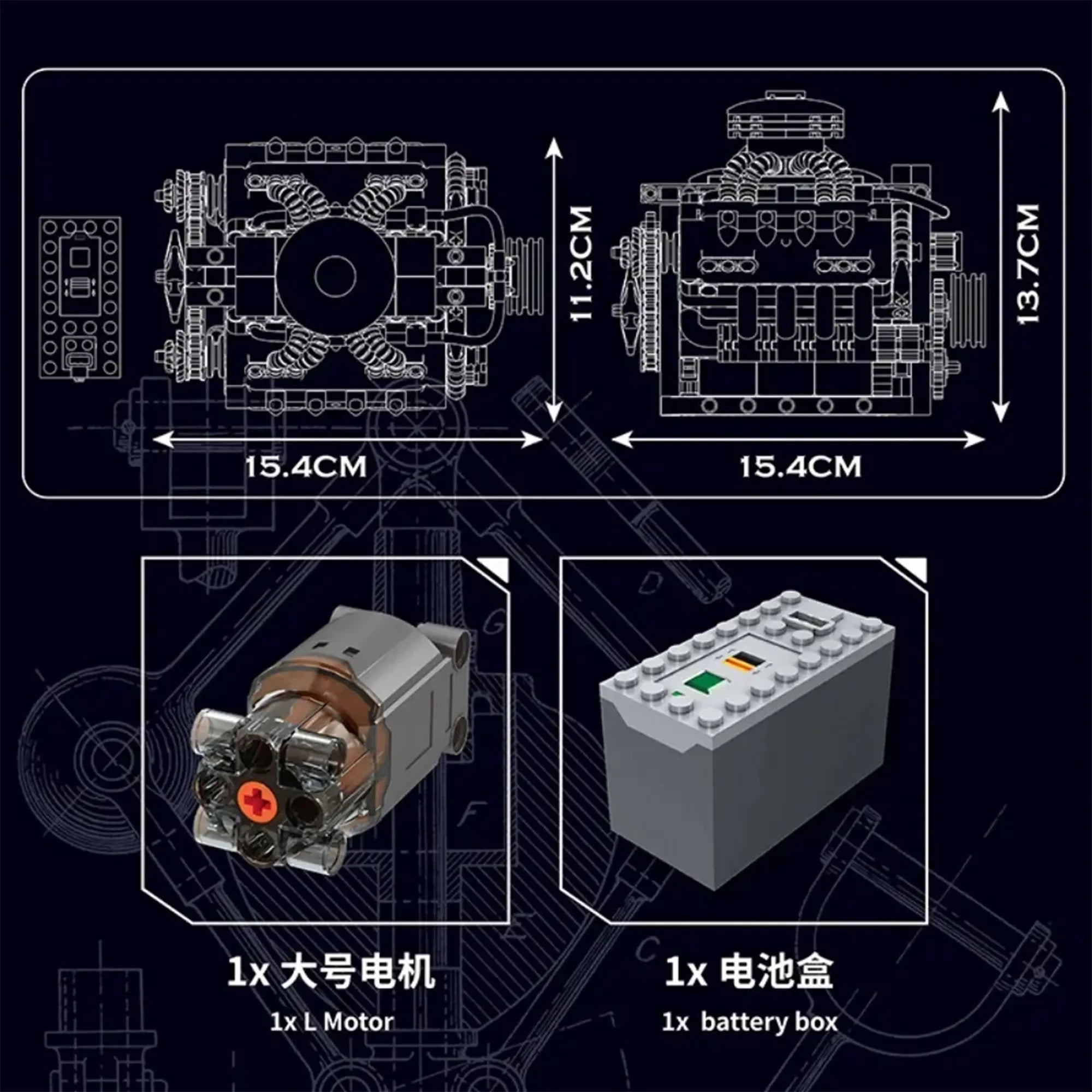 11.2CM

15.4CM

13.7CM

15.4CM

1x 大号电机

1x L Motor

1x 电池盒

1x battery box