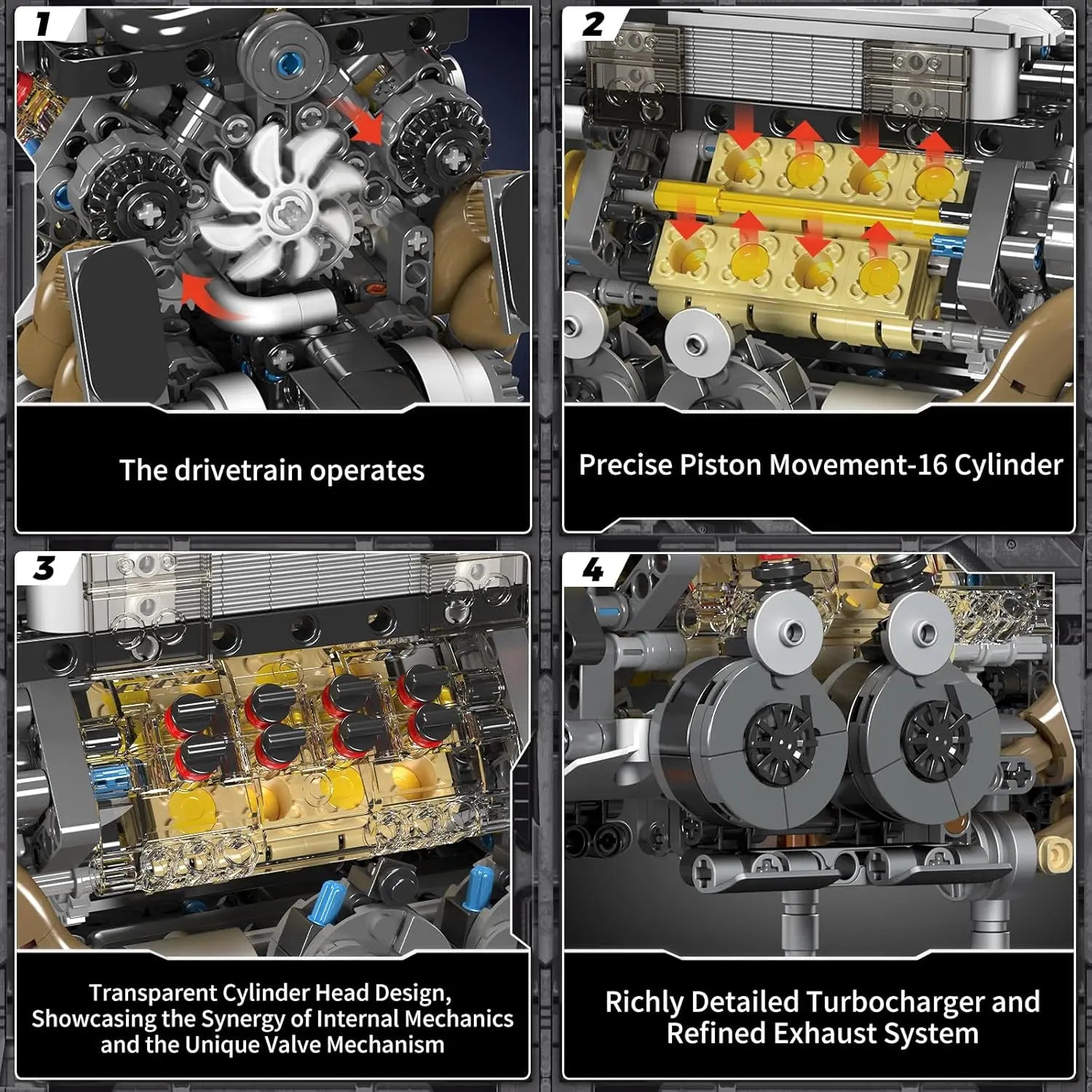 1

The drivetrain operates

2

Precise Piston Movement-16 Cylinder

3

Transparent Cylinder Head Design, Showcasing the Synergy of Internal Mechanics and the Unique Valve Mechanism

4

Richly Detailed Turbocharger and Refined Exhaust System